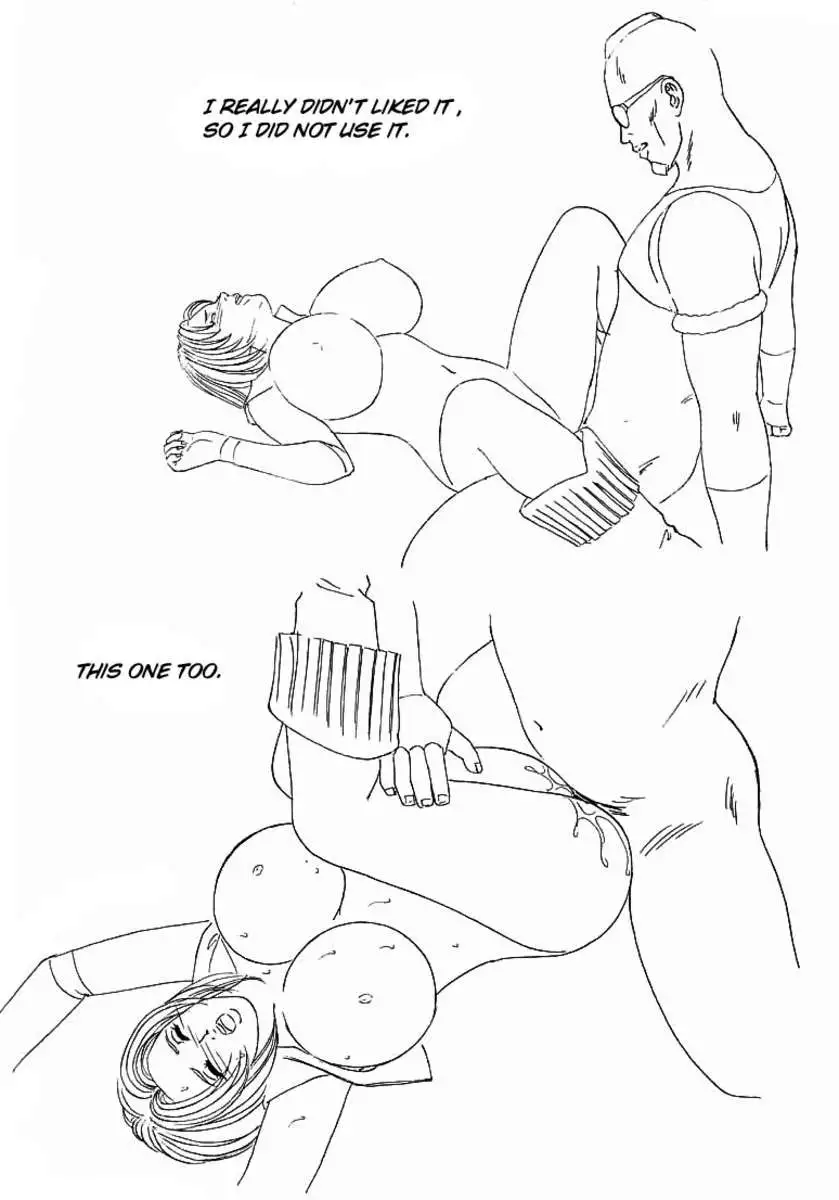 I REALLY DIDN'T LIKED IT , SO I DID NOT USE IT.

THIS ONE TOO.